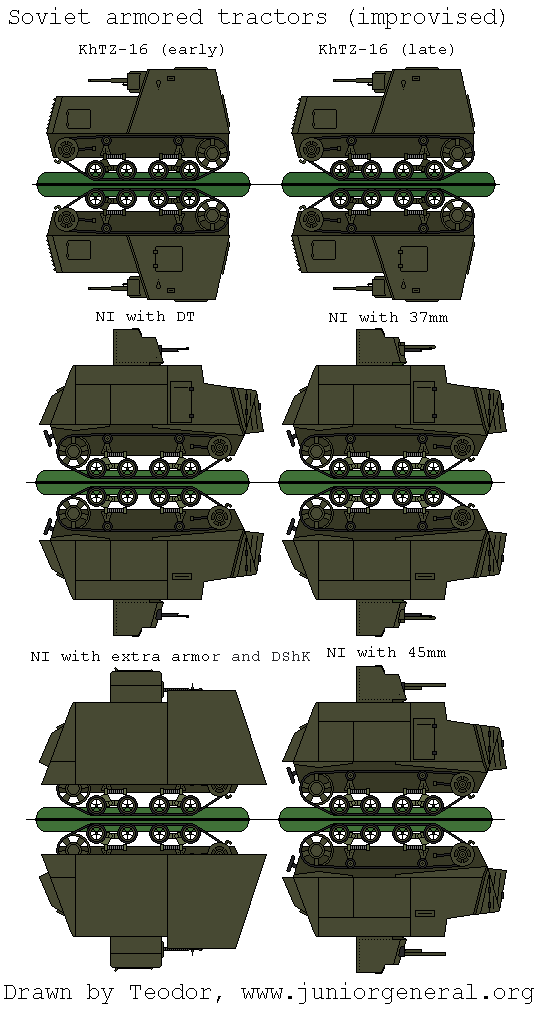 Soviet armored tractors (improvised)

KhTZ-16 (early)

KhTZ-16 (late)

NI with DT

NI with 37mm

NI with extra armor and DShK

NI with 45mm

Drawn by Teodor, www.juniorgeneral.org