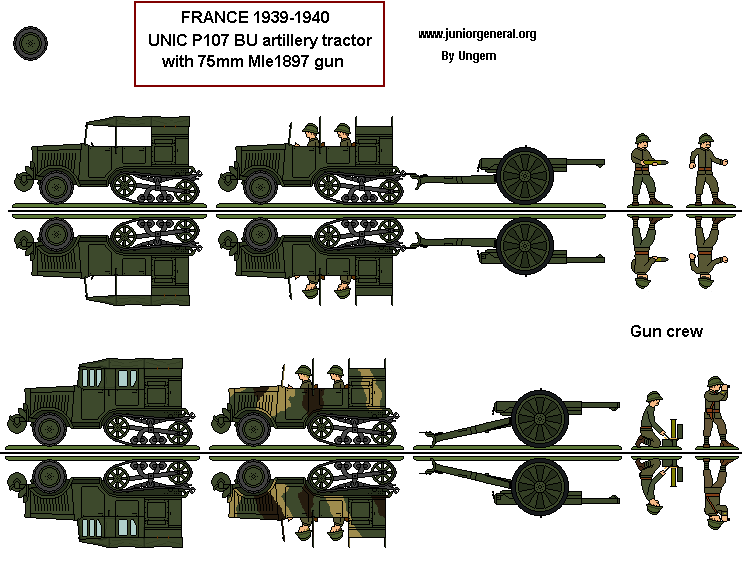 FRANCE 1939-1940
UNIC P107 BU artillery tractor
with 75mm Mle1897 gun

www.juniorgeneral.org
By Ungern

Gun crew