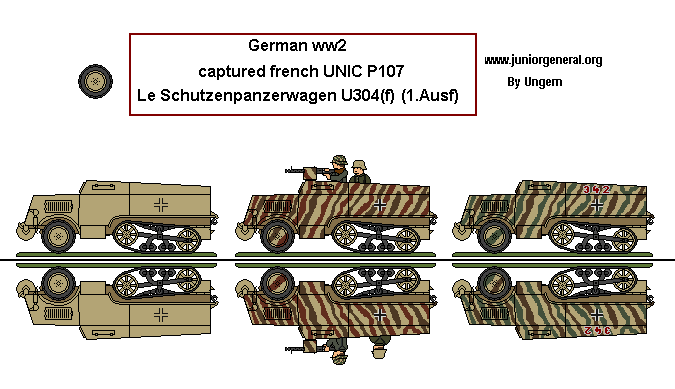 German ww2
captured french UNIC P107
Le Schutzenpanzerwagen U304(f) (1.Ausf)

www.juniorgeneral.org
By Ungern

342

342