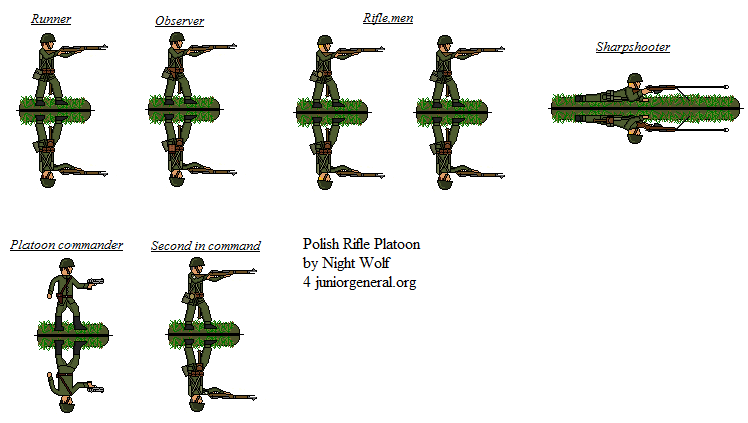 Runner

Observer

Rifle,men

Sharpshooter

Platoon commander

Second in command

Polish Rifle Platoon
by Night Wolf
4 juniorgeneral.org