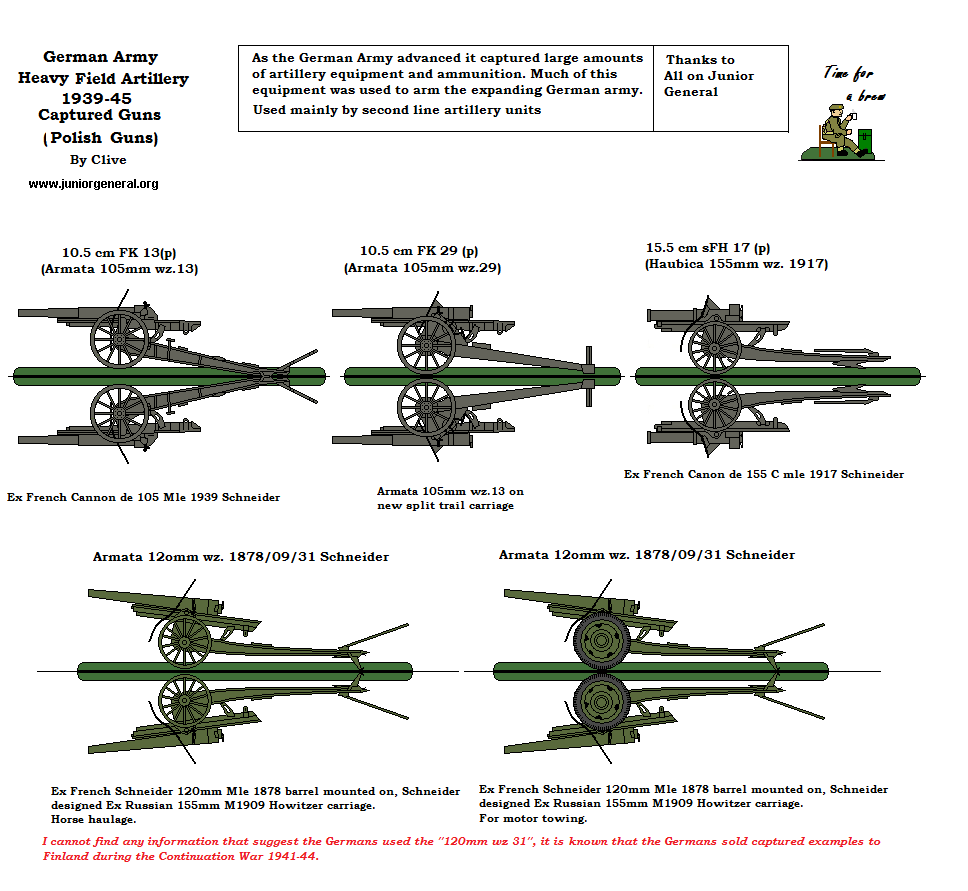 German Army
Heavy Field Artillery
1939-45
Captured Guns
( Polish Guns)
By Clive
www.juniorgeneral.org

As the German Army advanced it captured large amounts of artillery equipment and ammunition. Much of this equipment was used to arm the expanding German army.
Used mainly by second line artillery units

Thanks to
All on Junior
General

Time for a brew

10.5 cm FK 13(p)
(Armata 105mm wz.13)

10.5 cm FK 29 (p)
(Armata 105mm wz.29)

15.5 cm sFH 17 (p)
(Haubica 155mm wz. 1917)

Ex French Cannon de 105 Mle 1939 Schneider

Armata 105mm wz.13 on new split trail carriage

Ex French Canon de 155 C mle 1917 Schineider

Armata 12omm wz. 1878/09/31 Schneider

Armata 12omm wz. 1878/09/31 Schneider

Ex French Schneider 120mm Mle 1878 barrel mounted on, Schneider designed Ex Russian 155mm M1909 Howitzer carriage.
Horse haulage.

Ex French Schneider 120mm Mle 1878 barrel mounted on, Schneider designed Ex Russian 155mm M1909 Howitzer carriage.
For motor towing.

I cannot find any information that suggest the Germans used the "120mm wz 31", it is known that the Germans sold captured examples to Finland during the Continuation War 1941-44.