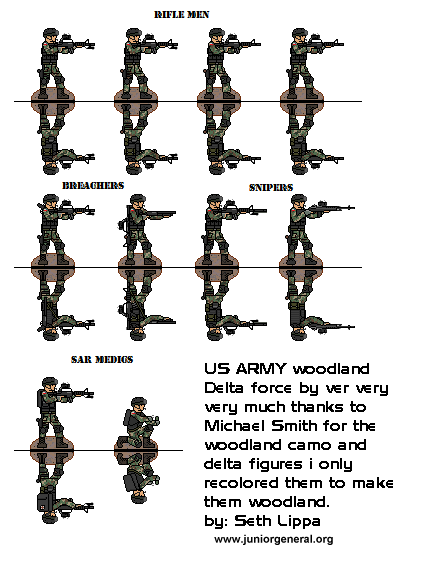 RIFLE MEN

BREACHERS

SNIPERS

SAR MEDICS

US ARMY woodland Delta force by ver very very much thanks to Michael Smith for the woodland camo and delta figures i only recolored them to make them woodland.
by: Seth Lippa

www.juniorgeneral.org