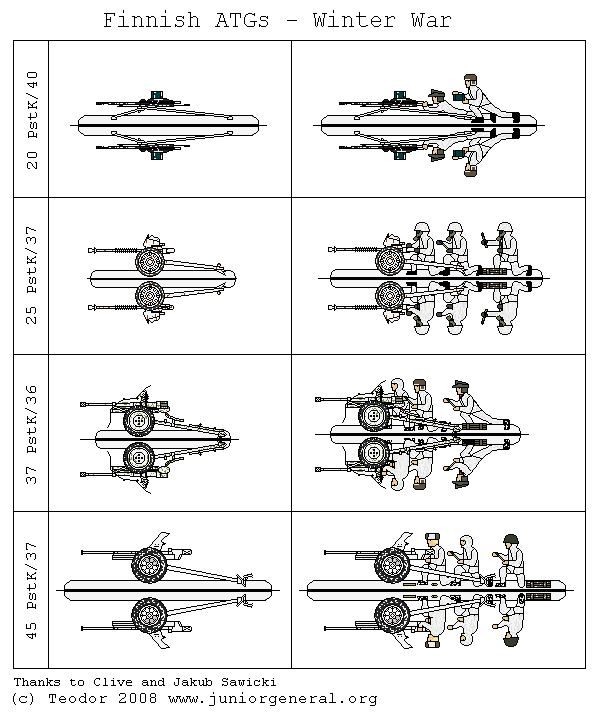 Finnish ATGs - Winter War

20 PstK/40

25 PstK/37

37 PstK/36

45 PstK/37

Thanks to Clive and Jakub Sawicki
(c) Teodor 2008 www.juniorgeneral.org