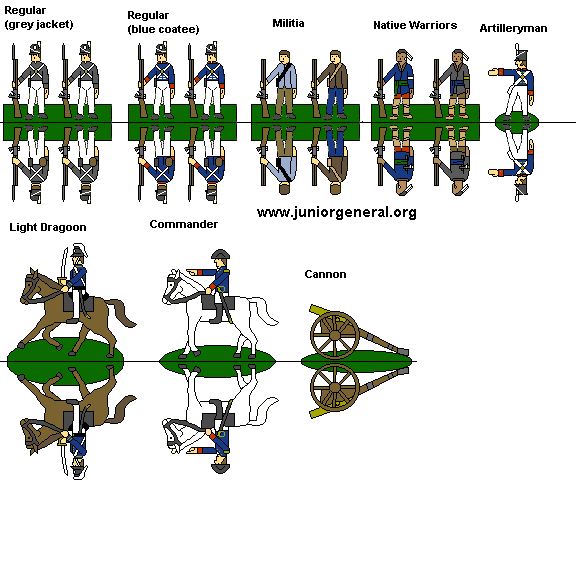 Regular
(grey jacket)

Regular
(blue coatee)

Militia

Native Warriors

Artilleryman

www.juniorgeneral.org

Light Dragoon

Commander

Cannon