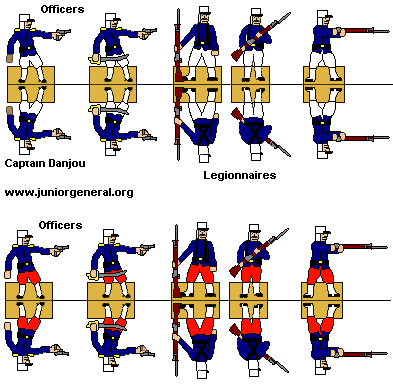 Officers

Captain Danjou

Legionnaires

www.juniorgeneral.org

Officers