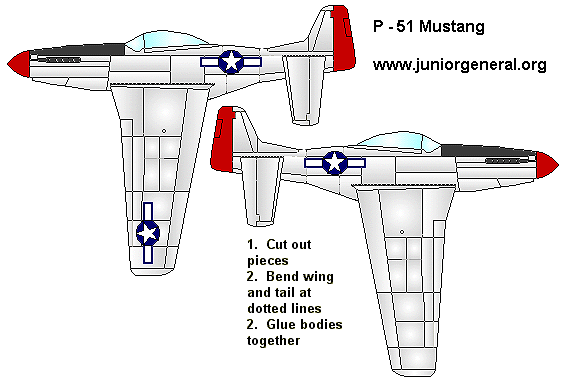 P - 51 Mustang

www.juniorgeneral.org

1. Cut out pieces
2. Bend wing and tail at dotted lines
2. Glue bodies together