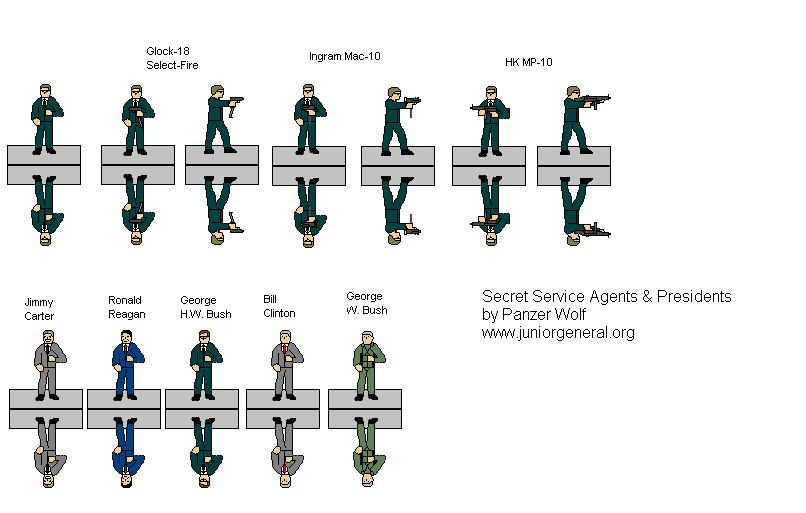 Glock-18
Select-Fire

Ingram Mac-10

HK MP-10

Jimmy
Carter

Ronald
Reagan

George
H.W. Bush

Bill
Clinton

George
W. Bush

Secret Service Agents & Presidents
by Panzer Wolf
www.juniorgeneral.org