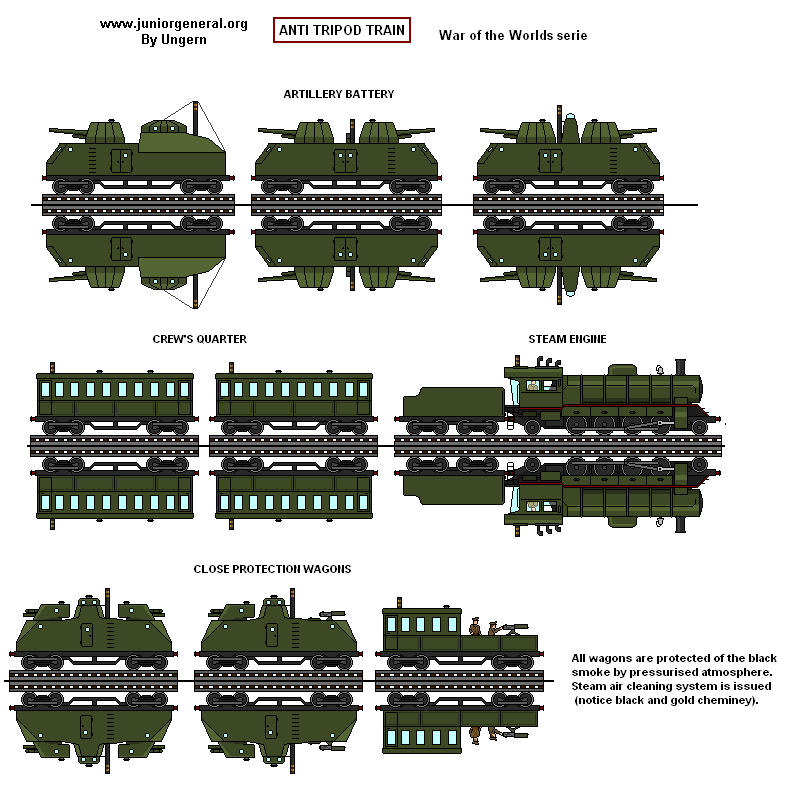 www.juniorgeneral.org
By Ungern

ANTI TRIPOD TRAIN

War of the Worlds serie

ARTILLERY BATTERY

CREW'S QUARTER

STEAM ENGINE

CLOSE PROTECTION WAGONS

All wagons are protected of the black smoke by pressurised atmosphere. Steam air cleaning system is issued (notice black and gold cheminey).