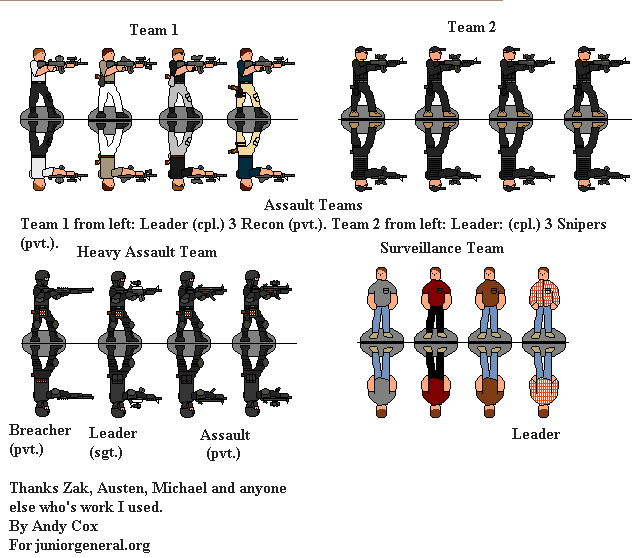 Team 1

Team 2

Assault Teams

Team 1 from left: Leader (cpl.) 3 Recon (pvt.). Team 2 from left: Leader: (cpl.) 3 Snipers (pvt.).

Heavy Assault Team

Surveillance Team

Breacher (pvt.)

Leader (sgt.)

Assault (pvt.)

Leader

Thanks Zak, Austen, Michael and anyone else who's work I used.
By Andy Cox
For juniorgeneral.org