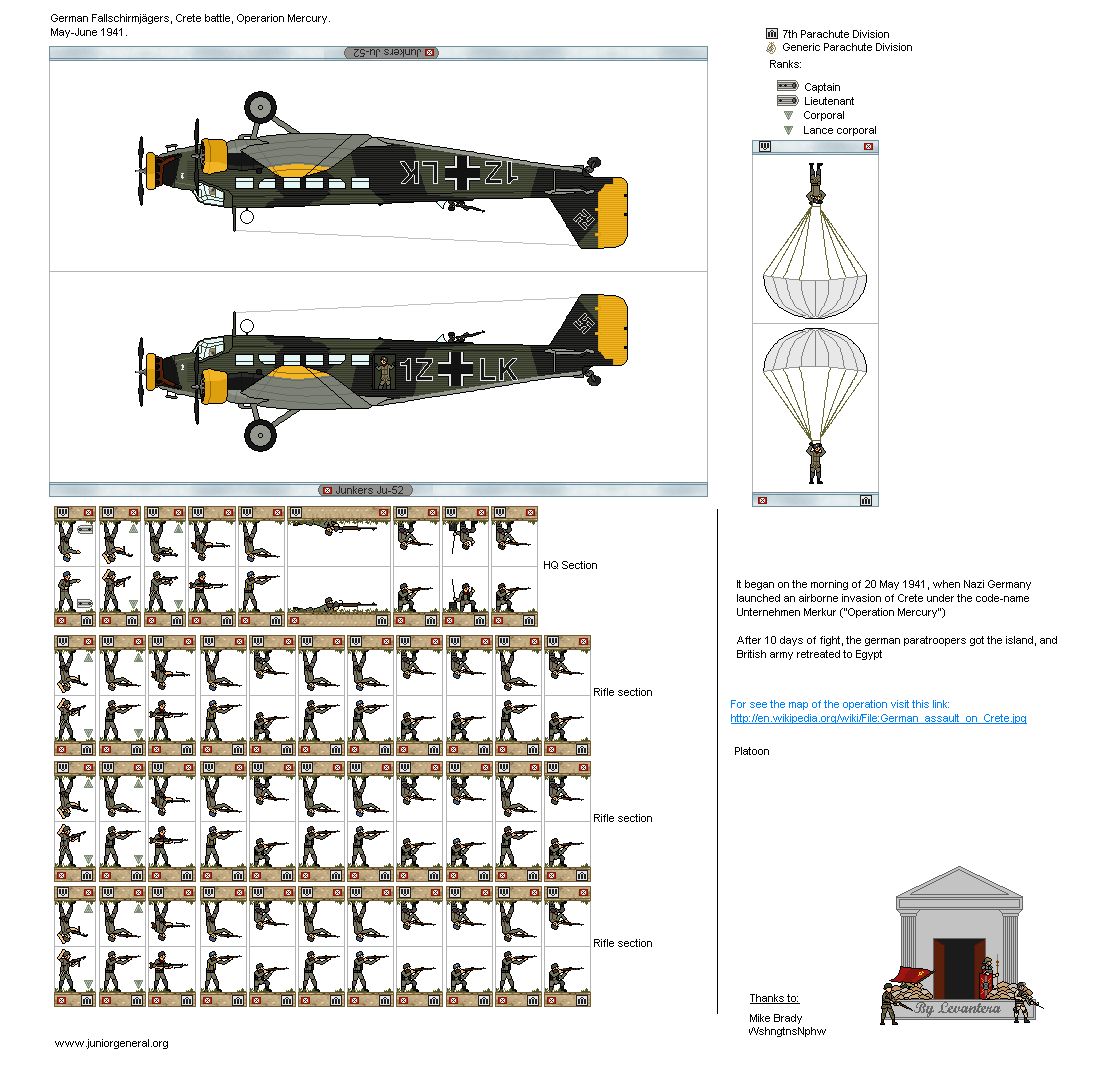 German Fallschirmjägers, Crete battle, Operarion Mercury.
May-June 1941.

Junkers Ju-52

1Z LK

1Z LK

Junkers Ju-52

7th Parachute Division
Generic Parachute Division
Ranks:
Captain
Lieutenant
Corporal
Lance corporal

HQ Section

Rifle section

Rifle section

Rifle section

It began on the morning of 20 May 1941, when Nazi Germany launched an airborne invasion of Crete under the code-name Unternehmen Merkur ("Operation Mercury")

After 10 days of fight, the german paratroopers got the island, and British army retreated to Egypt

For see the map of the operation visit this link:
http://en.wikipedia.org/wiki/File:German_assault_on_Crete.jpg

Platoon

Thanks to:
Mike Brady
WshngtnsNphw

By Levantera

www.juniorgeneral.org