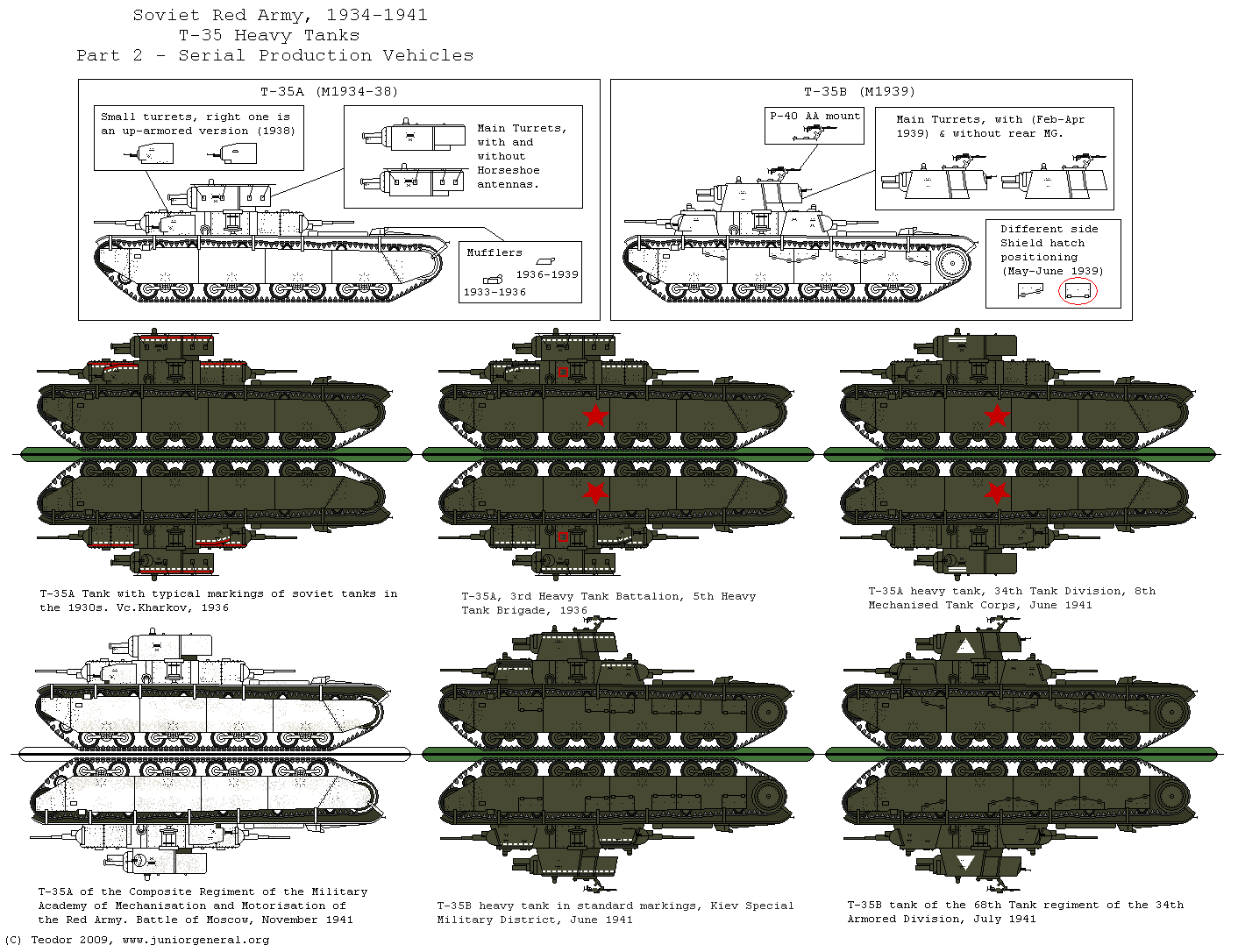 Soviet Red Army, 1934-1941
T-35 Heavy Tanks
Part 2 - Serial Production Vehicles

T-35A (M1934-38)

Small turrets, right one is an up-armored version (1938)

Main Turrets, with and without Horseshoe antennas.

Mufflers
1936-1939
1933-1936

T-35B (M1939)

P-40 AA mount

Main Turrets, with (Feb-Apr 1939) & without rear MG.

Different side Shield hatch positioning (May-June 1939)

T-35A Tank with typical markings of soviet tanks in the 1930s. Vc.Kharkov, 1936

T-35A, 3rd Heavy Tank Battalion, 5th Heavy Tank Brigade, 1936

T-35A heavy tank, 34th Tank Division, 8th Mechanised Tank Corps, June 1941

T-35A of the Composite Regiment of the Military Academy of Mechanisation and Motorisation of the Red Army. Battle of Moscow, November 1941

T-35B heavy tank in standard markings, Kiev Special Military District, June 1941

T-35B tank of the 68th Tank regiment of the 34th Armored Division, July 1941

(C) Teodor 2009, www.juniorgeneral.org